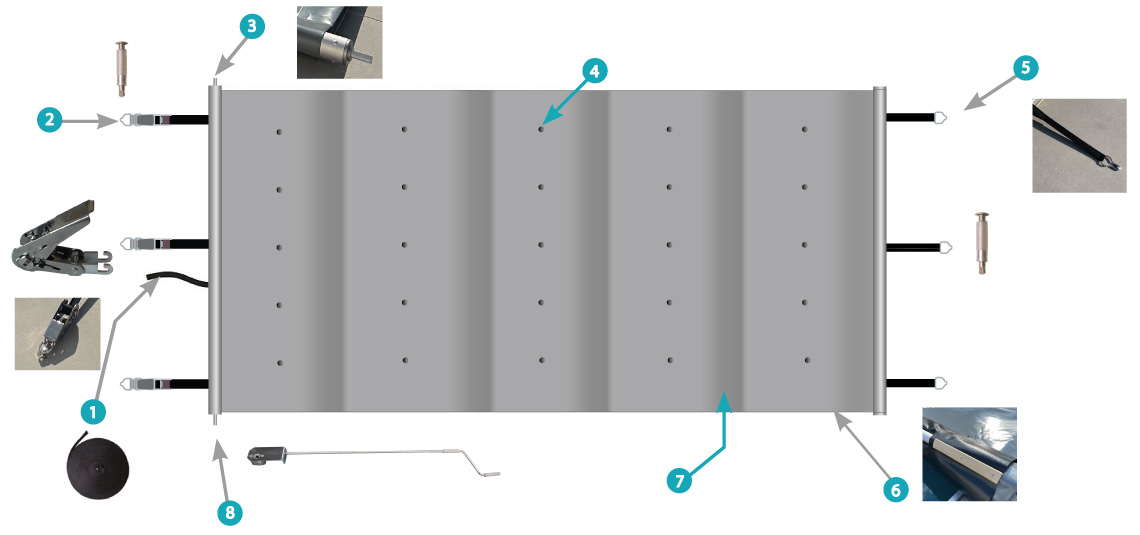 3
4
5
2
1
7
6
8