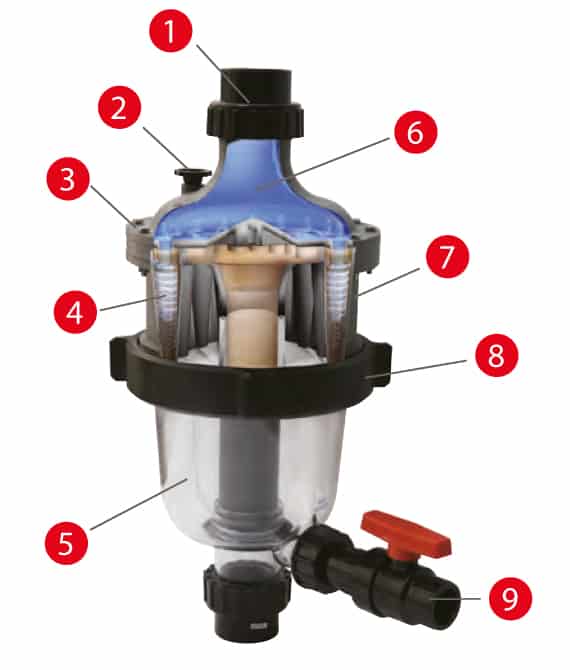 1
2
6
3
7
4
8
5
9